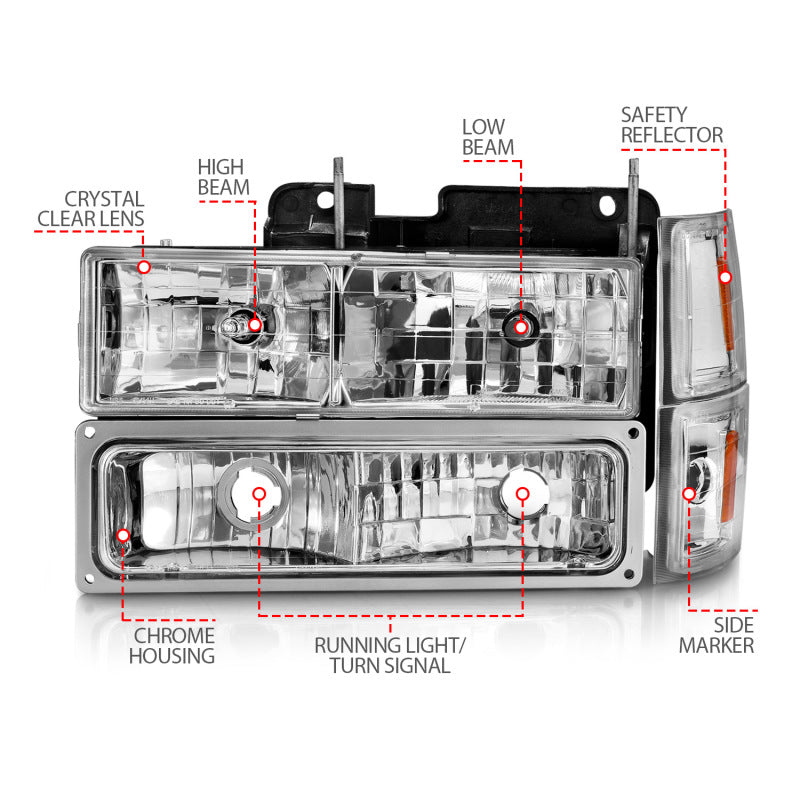 CRYSTAL CLEAR LENS

HIGH BEAM

LOW BEAM

SAFETY REFLECTOR

CHROME HOUSING

RUNNING LIGHT/ TURN SIGNAL

SIDE MARKER