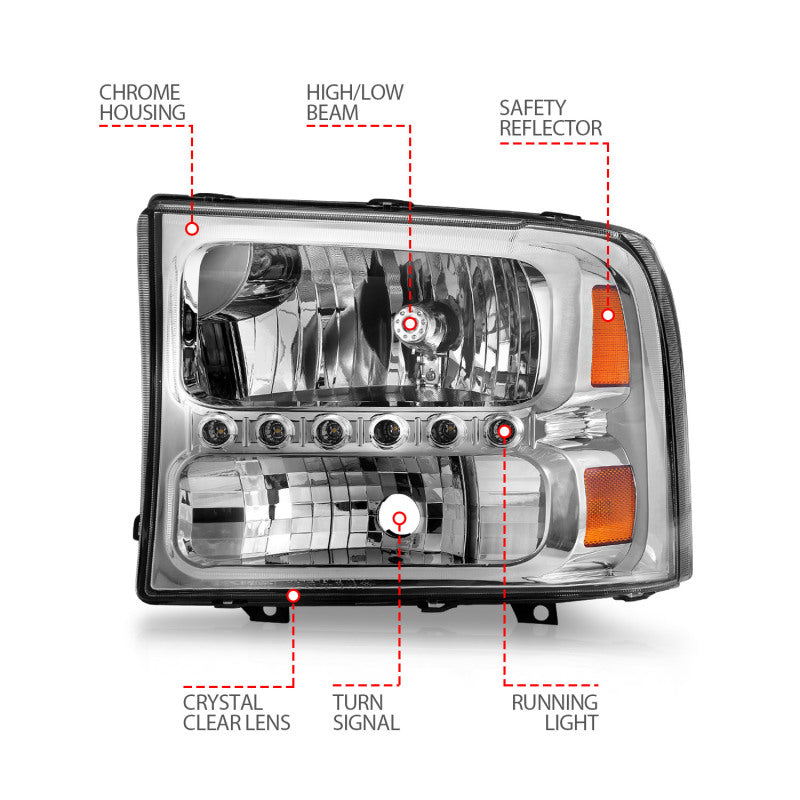 CHROME HOUSING

HIGH/LOW BEAM

SAFETY REFLECTOR

CRYSTAL CLEAR LENS

TURN SIGNAL

RUNNING LIGHT